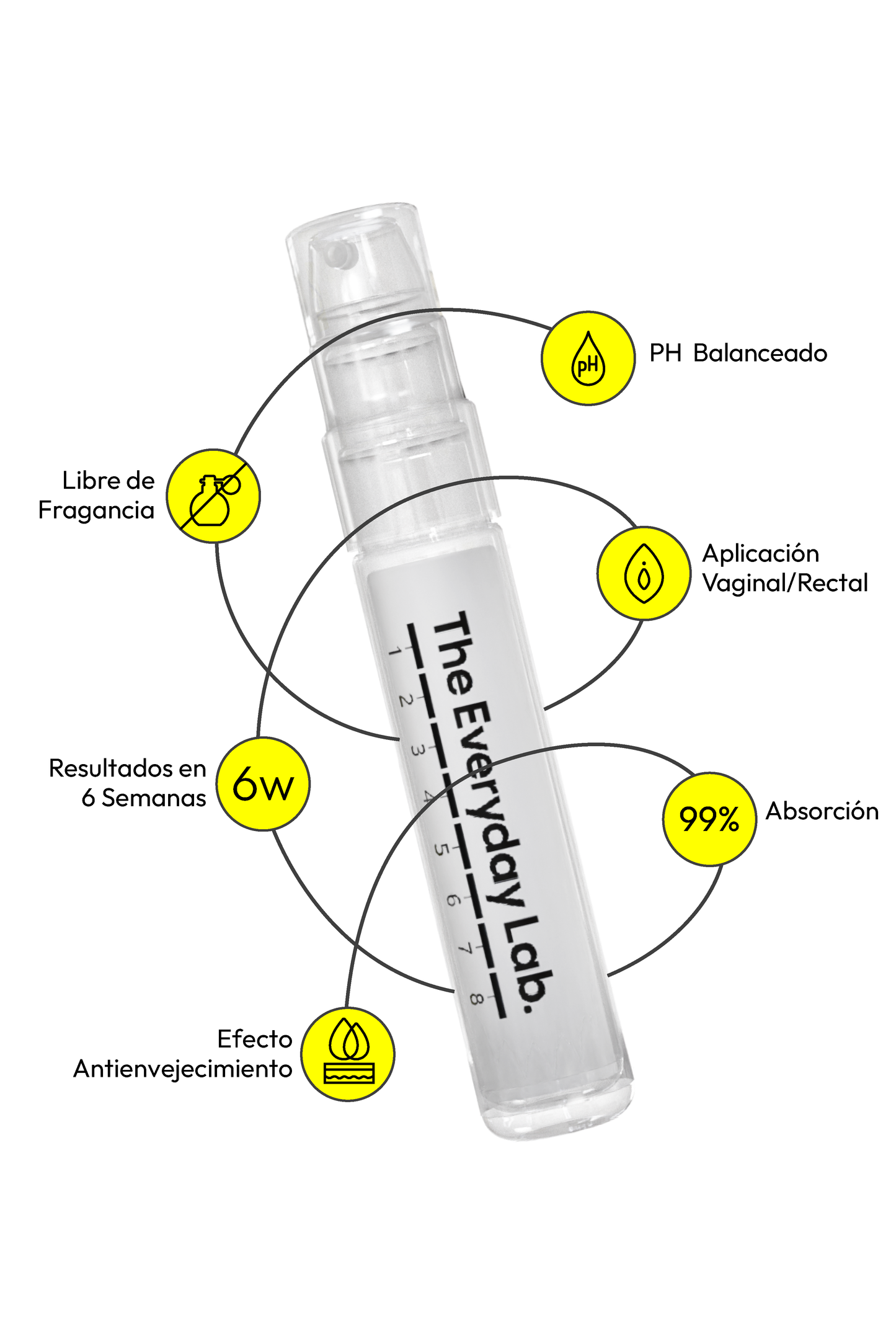 pH

PH Balanceado

Libre de Fragancia

Aplicación Vaginal/Rectal

The Everyday Lab.

1 2 3 4 5 6 7 8

Resultados en 6 Semanas

6w

99%

Absorción

Efecto Antienvejecimiento